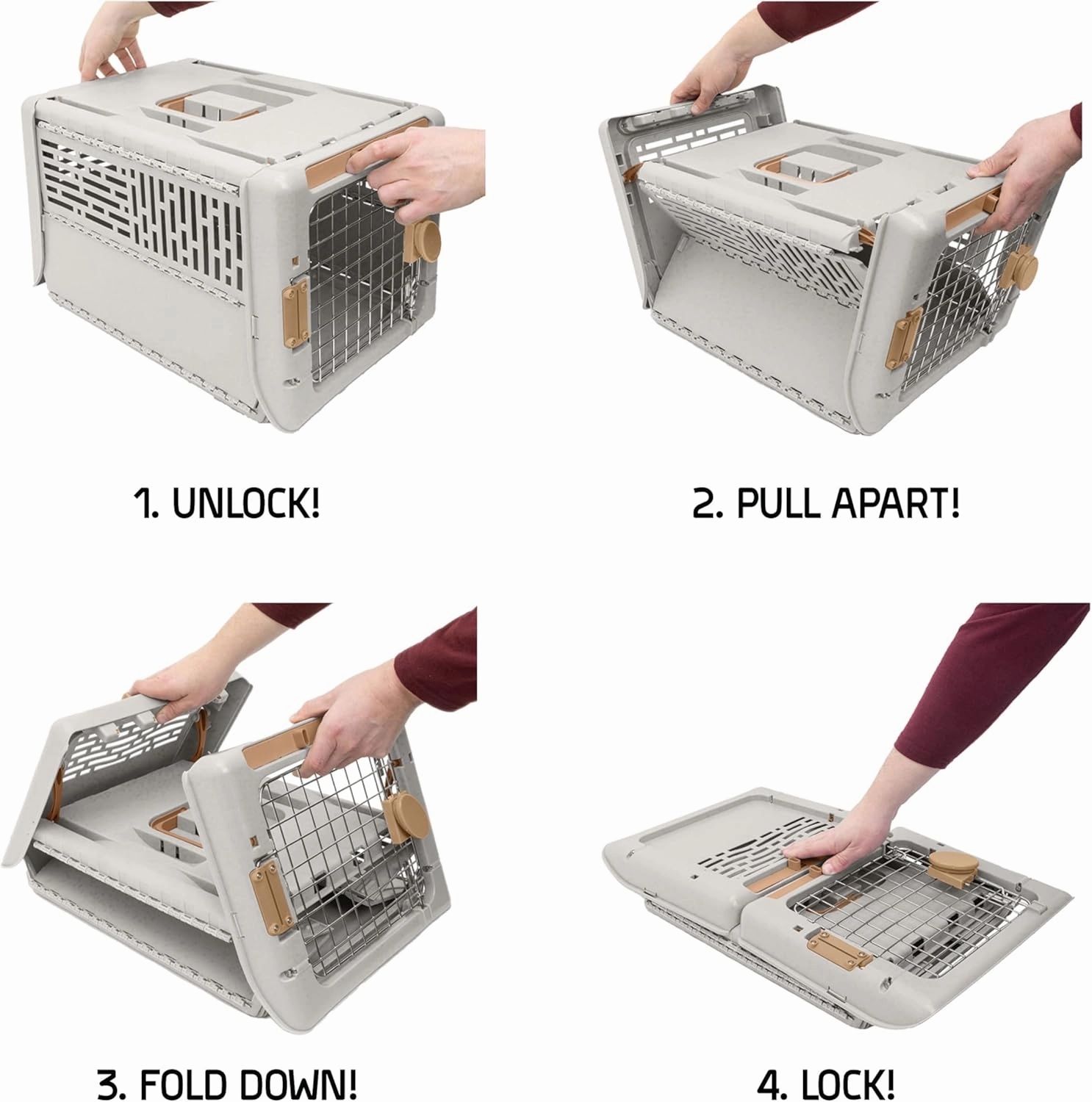 1. UNLOCK!

2. PULL APART!

3. FOLD DOWN!

4. LOCK!