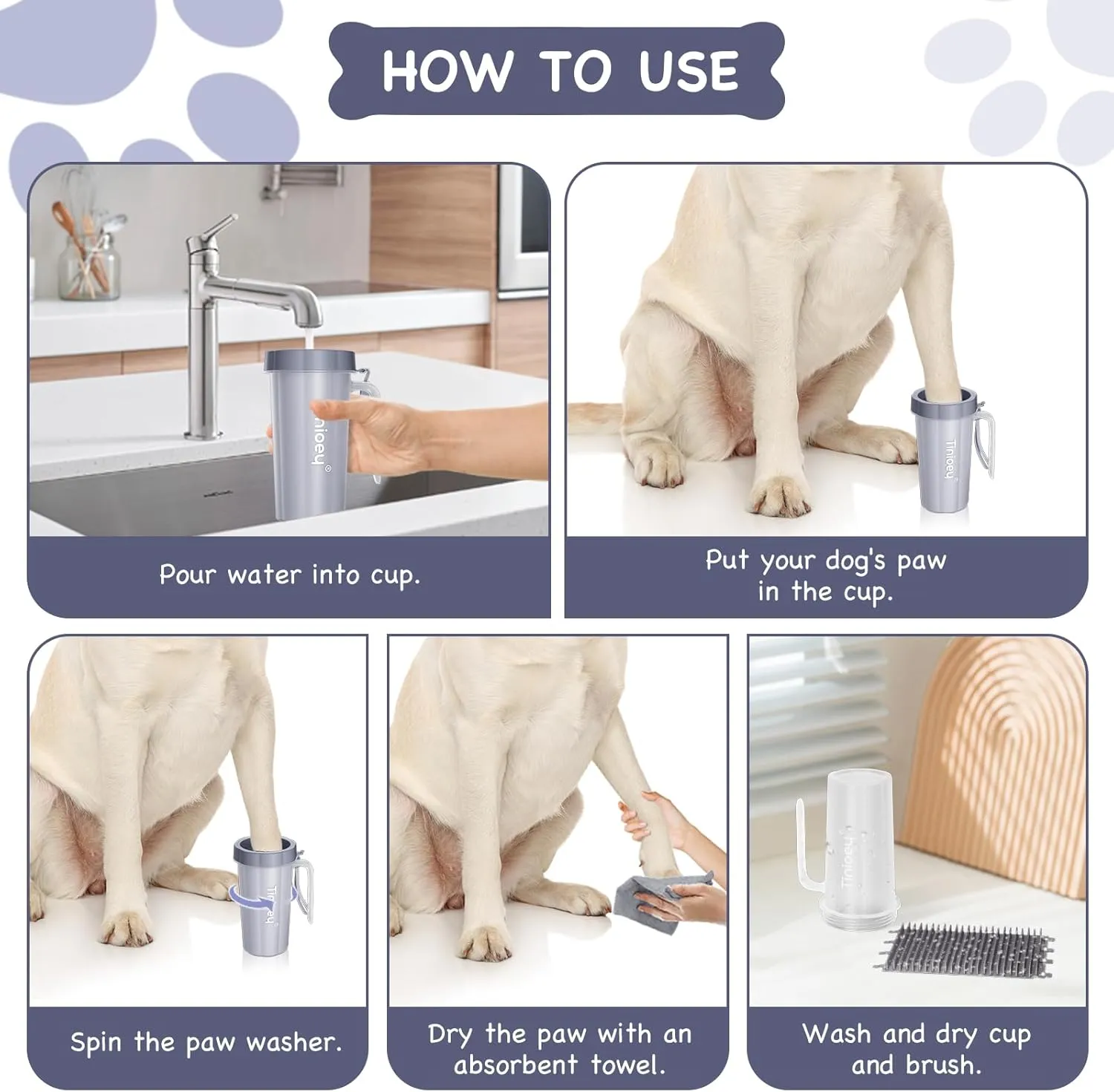 HOW TO USE

Tinioey®

Pour water into cup.

Tinioey®

Put your dog's paw in the cup.

Tinioey®

Spin the paw washer.

Dry the paw with an absorbent towel.

Tinioey

Wash and dry cup and brush.