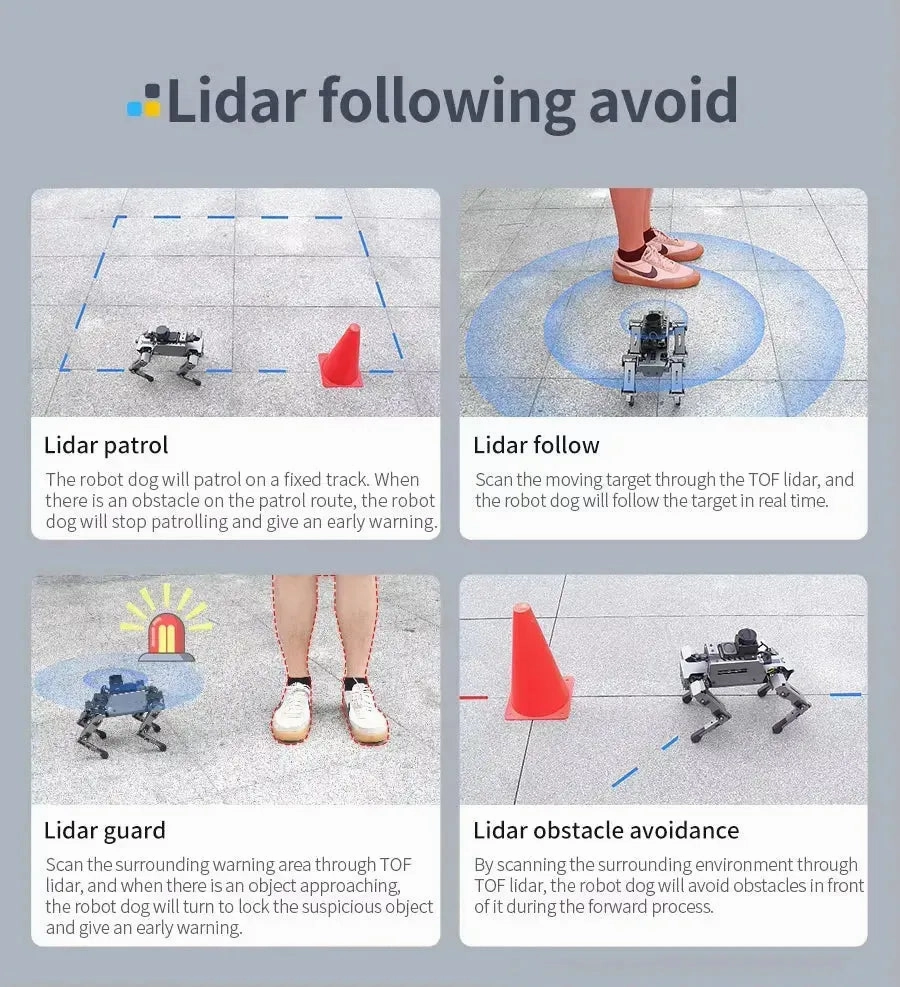 Lidar following avoid

Lidar patrol

The robot dog will patrol on a fixed track. When there is an obstacle on the patrol route, the robot dog will stop patrolling and give an early warning.

Lidar follow

Scan the moving target through the TOF lidar, and the robot dog will follow the target in real time.

Lidar guard

Scan the surrounding warning area through TOF lidar, and when there is an object approaching, the robot dog will turn to lock the suspicious object and give an early warning.

Lidar obstacle avoidance

By scanning the surrounding environment through TOF lidar, the robot dog will avoid obstacles in front of it during the forward process.