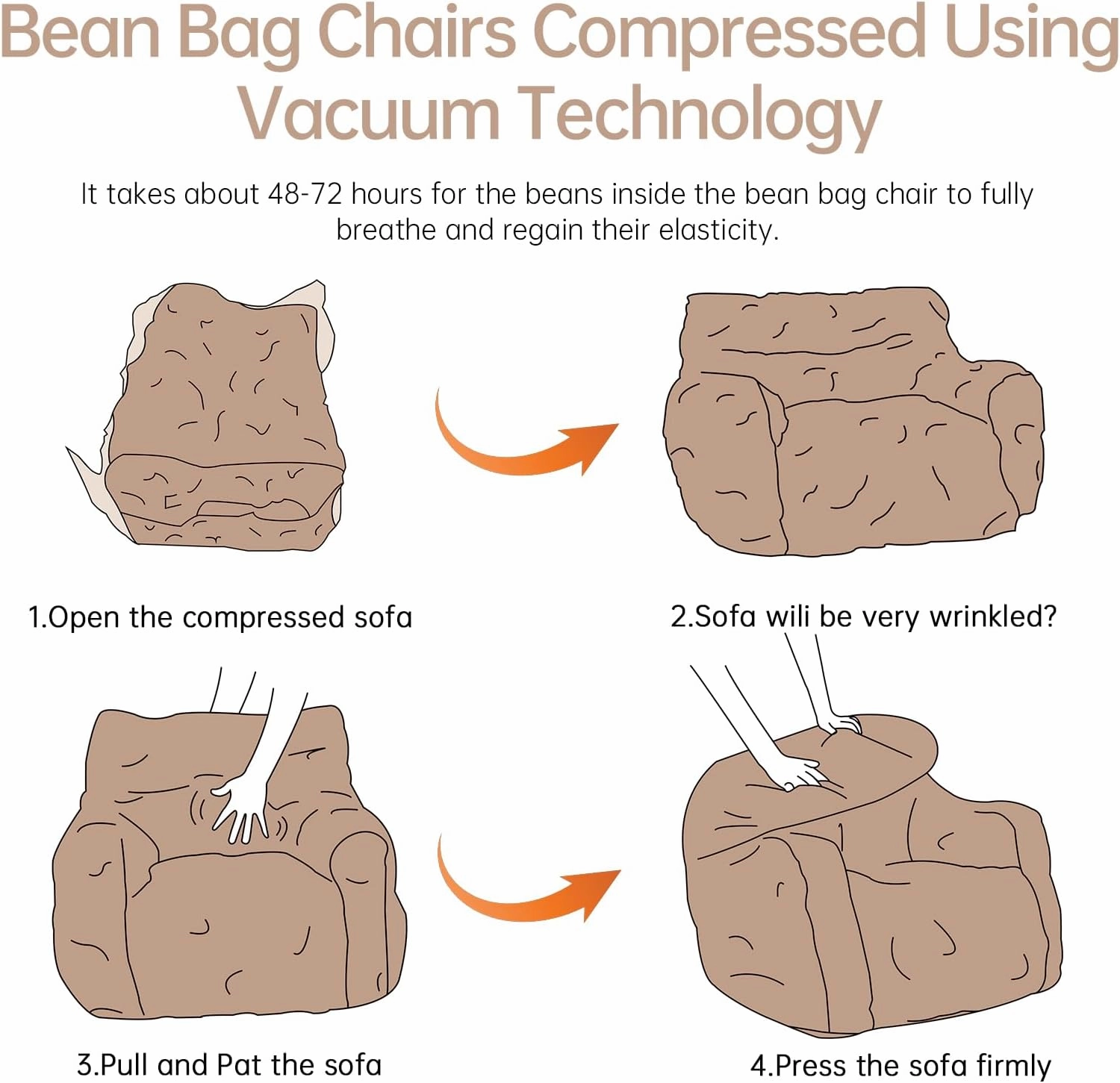 Bean Bag Chairs Compressed Using Vacuum Technology

It takes about 48-72 hours for the beans inside the bean bag chair to fully breathe and regain their elasticity.

1.Open the compressed sofa

2.Sofa wili be very wrinkled?

3.Pull and Pat the sofa

4.Press the sofa firmly