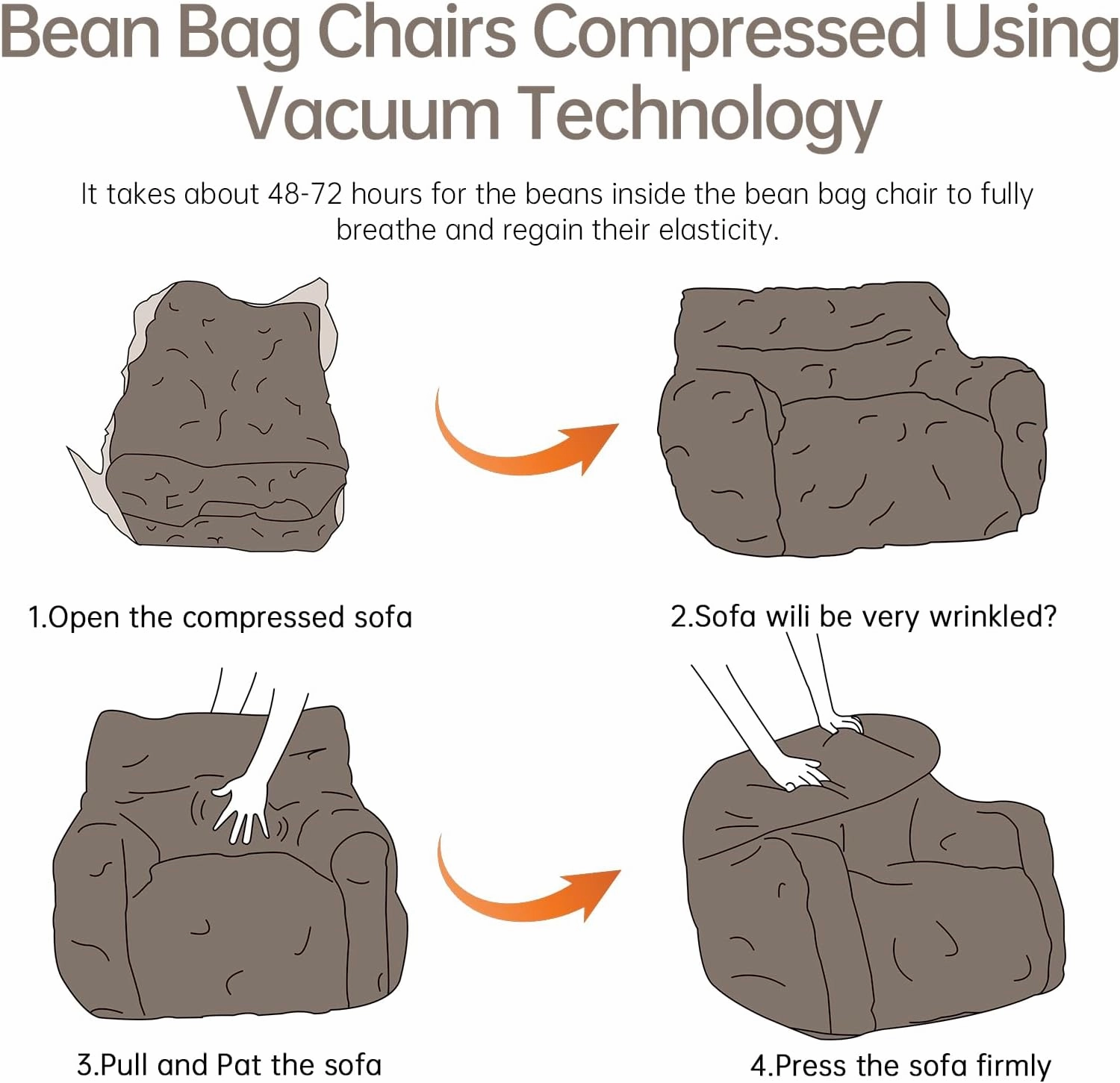 Bean Bag Chairs Compressed Using Vacuum Technology

It takes about 48-72 hours for the beans inside the bean bag chair to fully breathe and regain their elasticity.

1.Open the compressed sofa

2.Sofa wili be very wrinkled?

3.Pull and Pat the sofa

4.Press the sofa firmly