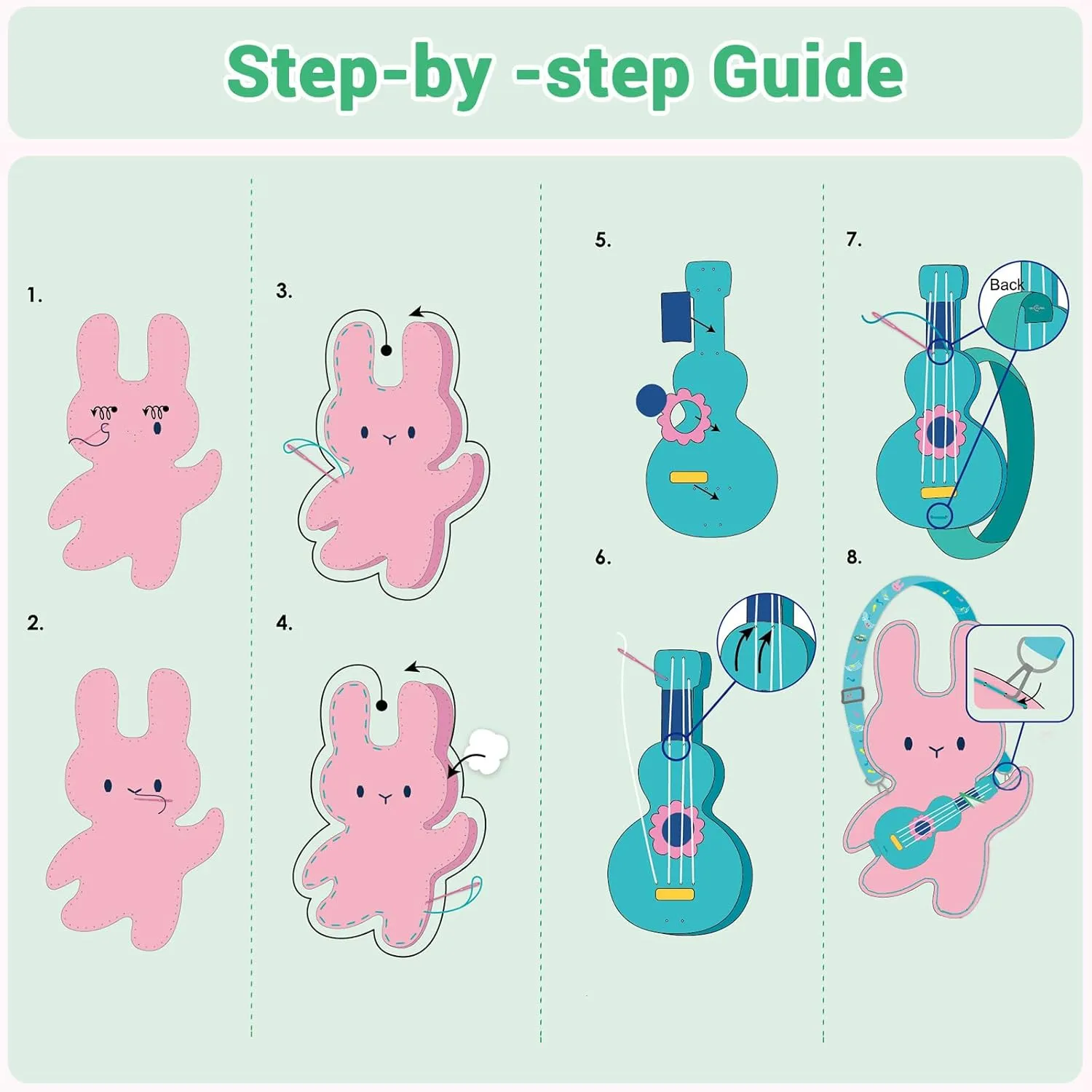 Step-by -step Guide

1.

2.

3.

4.

5.

6.

7.

Back

8.