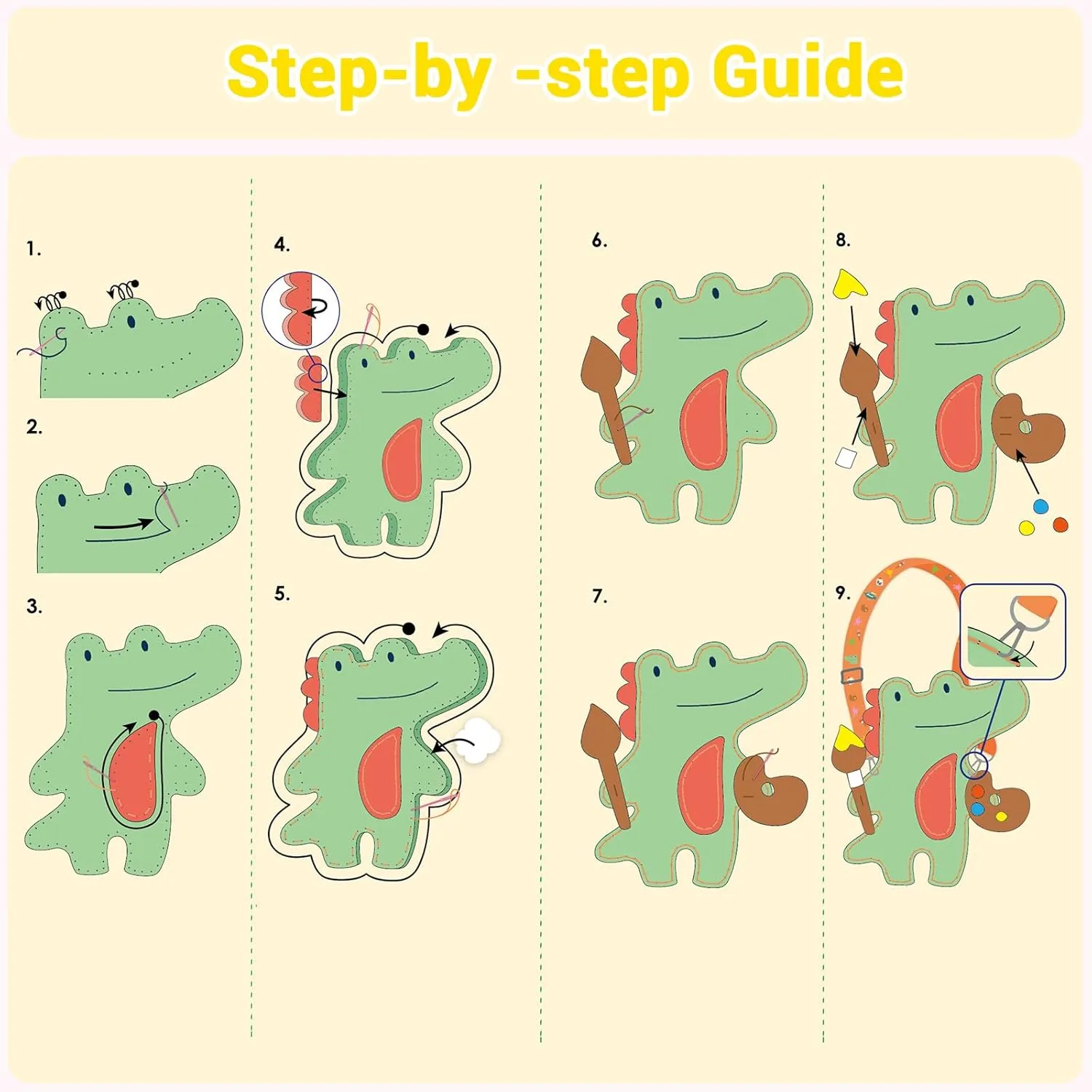 Step-by -step Guide

1.

2.

3.

4.

5.

6.

7.

8.

9.