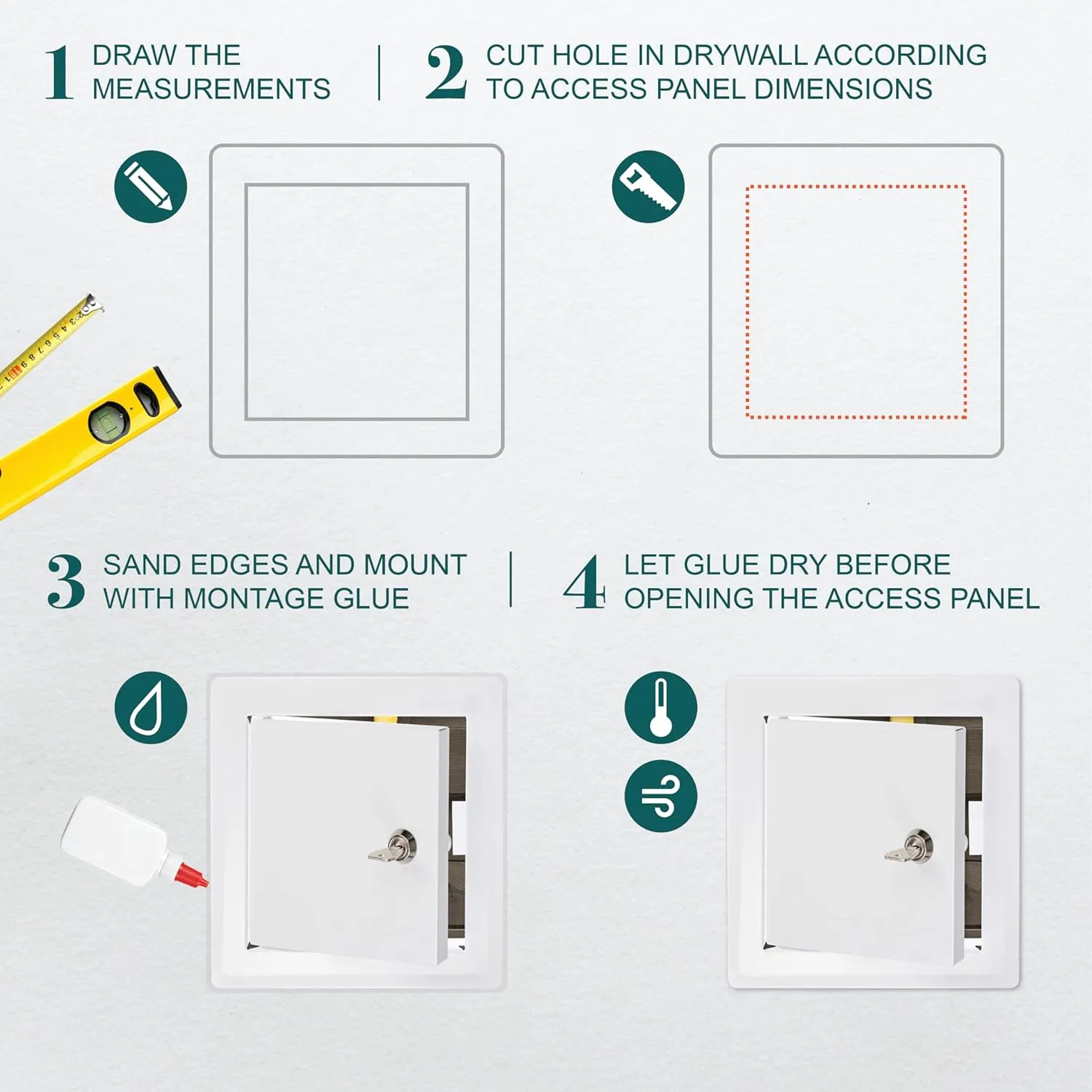 1 DRAW THE MEASUREMENTS

2 CUT HOLE IN DRYWALL ACCORDING TO ACCESS PANEL DIMENSIONS

3 SAND EDGES AND MOUNT WITH MONTAGE GLUE

4 LET GLUE DRY BEFORE OPENING THE ACCESS PANEL