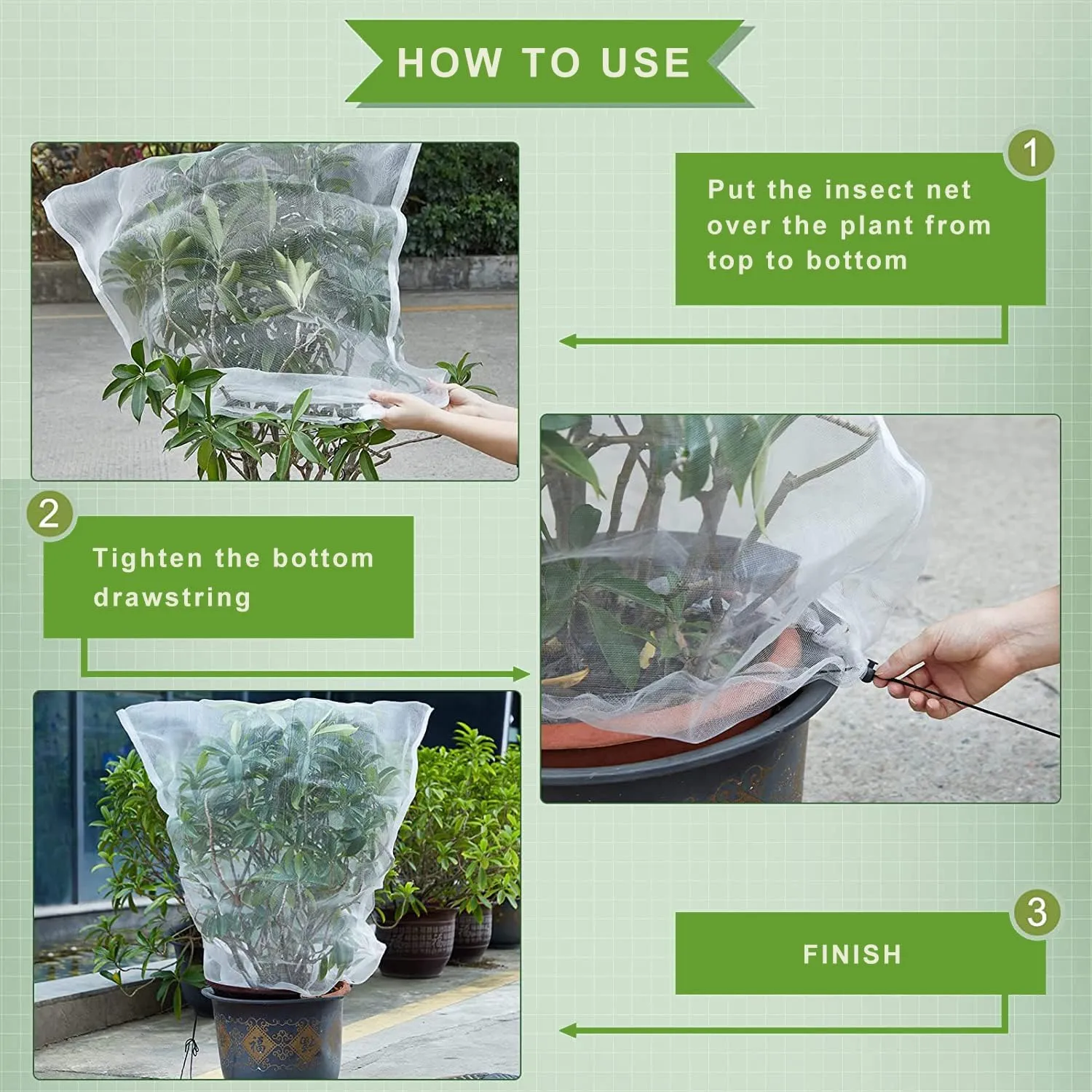 HOW TO USE

1

Put the insect net over the plant from top to bottom

2

Tighten the bottom drawstring

3

FINISH