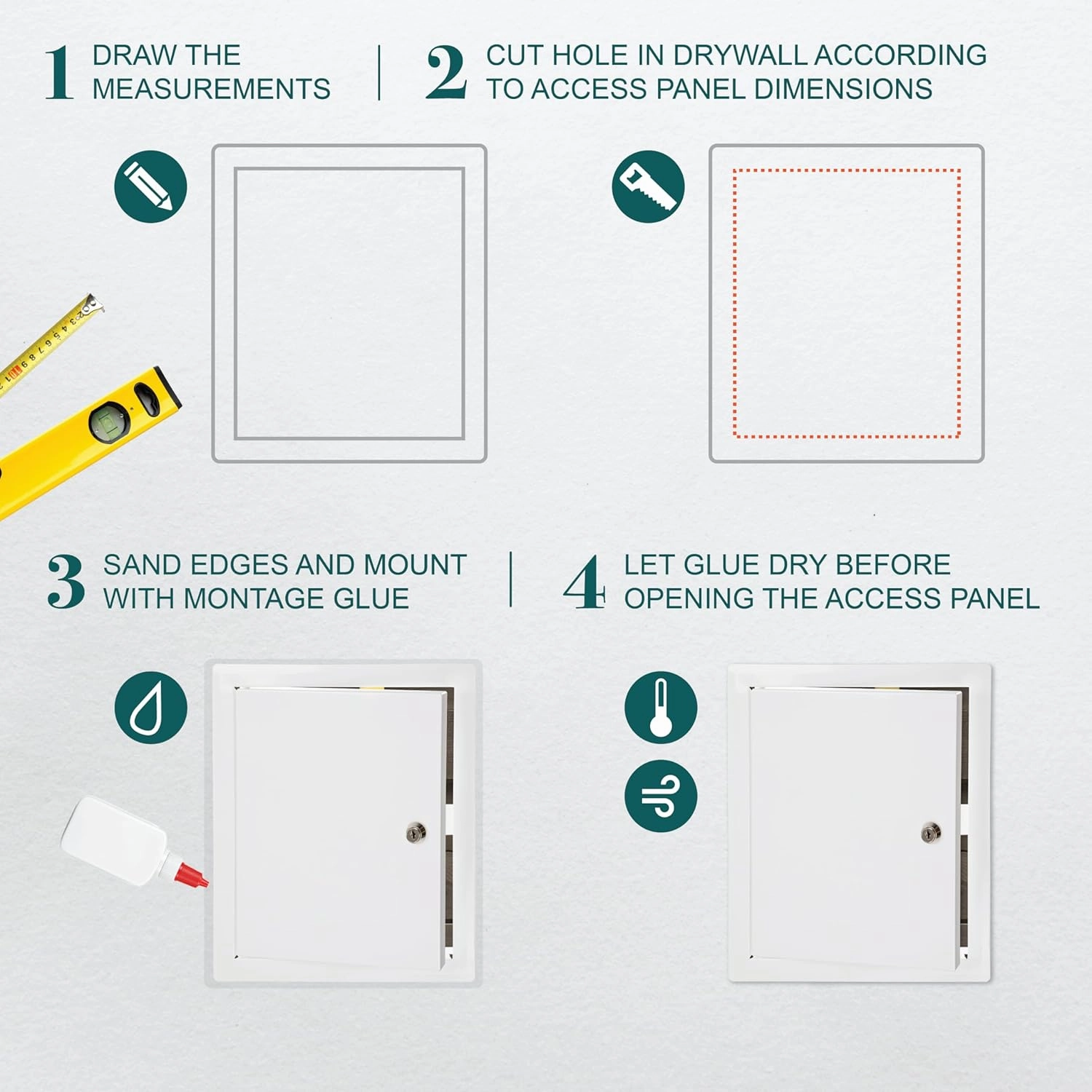 1 DRAW THE MEASUREMENTS

2 CUT HOLE IN DRYWALL ACCORDING TO ACCESS PANEL DIMENSIONS

3 SAND EDGES AND MOUNT WITH MONTAGE GLUE

4 LET GLUE DRY BEFORE OPENING THE ACCESS PANEL